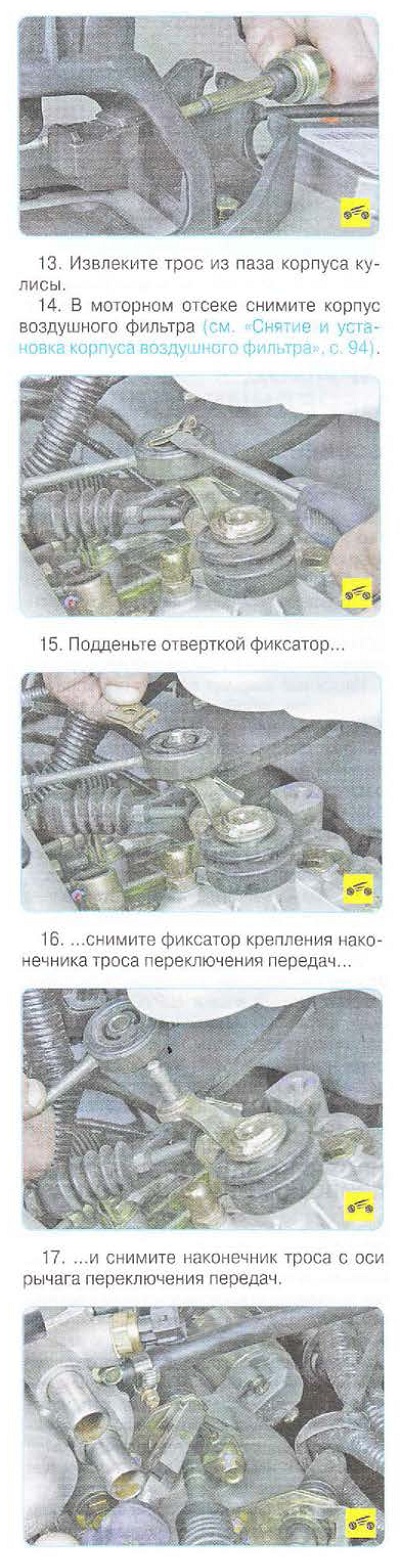 13. Извлеките трос из паза корпуса кулисы.

14. В моторном отсеке снимите корпус воздушного фильтра (см. «Снятие и установка корпуса воздушного фильтра», с. 94).

15. Подденьте отверткой фиксатор...

16. ...снимите фиксатор крепления наконечника троса переключения передач...

17. ...и снимите наконечник троса с оси рычага переключения передач.