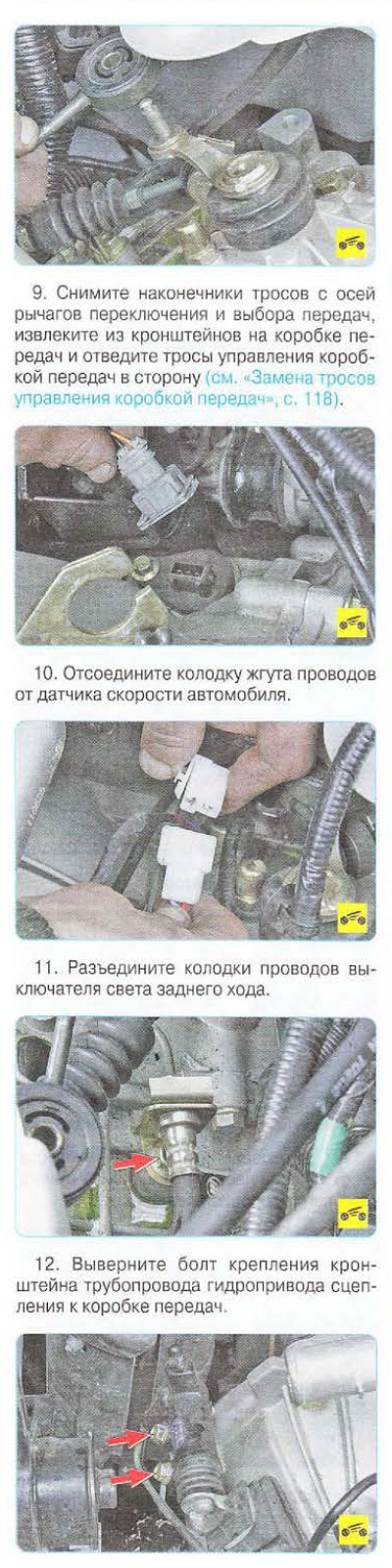 9. Снимите наконечники тросов с осей рычагов переключения и выбора передач, извлеките из кронштейнов на коробке передач и отведите тросы управления коробкой передач в сторону (см. «Замена тросов управления коробкой передач», с. 118).

10. Отсоедините колодку жгута проводов от датчика скорости автомобиля.

11. Разъедините колодки проводов выключателя света заднего хода.

12. Выверните болт крепления кронштейна трубопровода гидропривода сцепления к коробке передач.