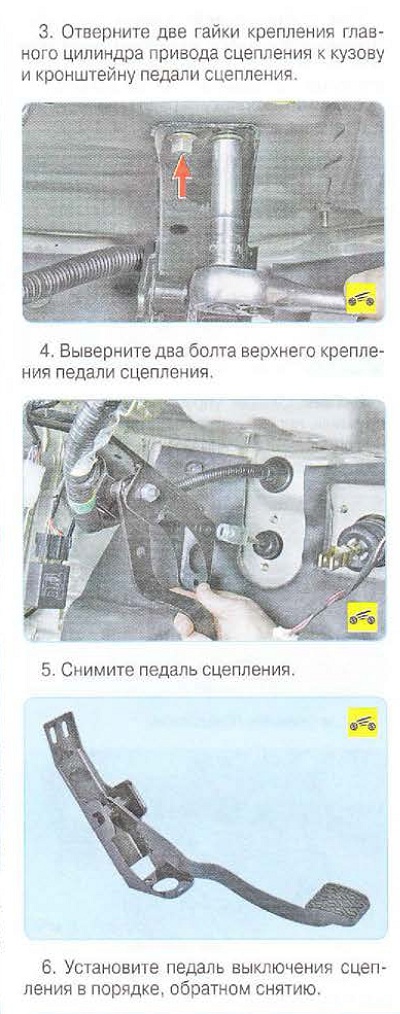 3. Отверните две гайки крепления главного цилиндра привода сцепления к кузову и кронштейну педали сцепления.

4. Выверните два болта верхнего крепления педали сцепления.

5. Снимите педаль сцепления.

6. Установите педаль выключения сцепления в порядке, обратном снятию.