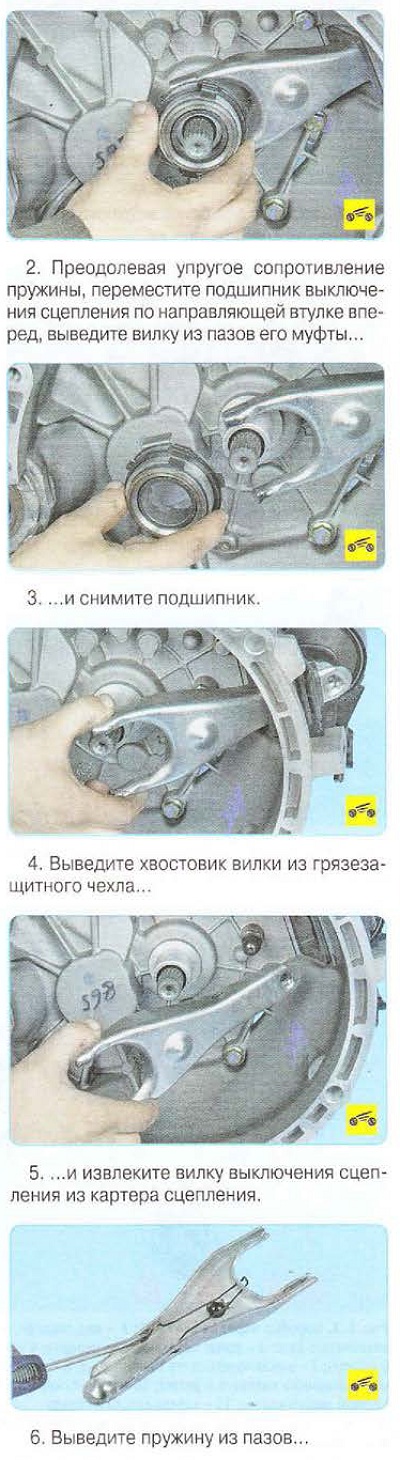 2. Преодолевая упругое сопротивление пружины, переместите подшипник выключения сцепления по направляющей втулке вперед, выведите вилку из пазов его муфты...

3. ...и снимите подшипник.

4. Выведите хвостовик вилки из грязезащитного чехла...

5. ...и извлеките вилку выключения сцепления из картера сцепления.

6. Выведите пружину из пазов...