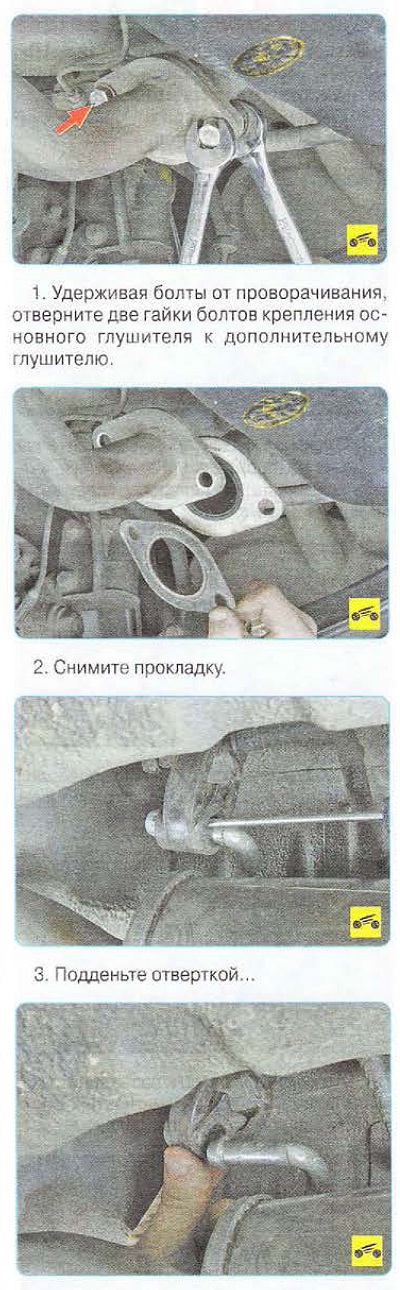 1. Удерживая болты от проворачивания, отверните две гайки болтов крепления основного глушителя к дополнительному глушителю.

2. Снимите прокладку.

3. Подденьте отверткой...