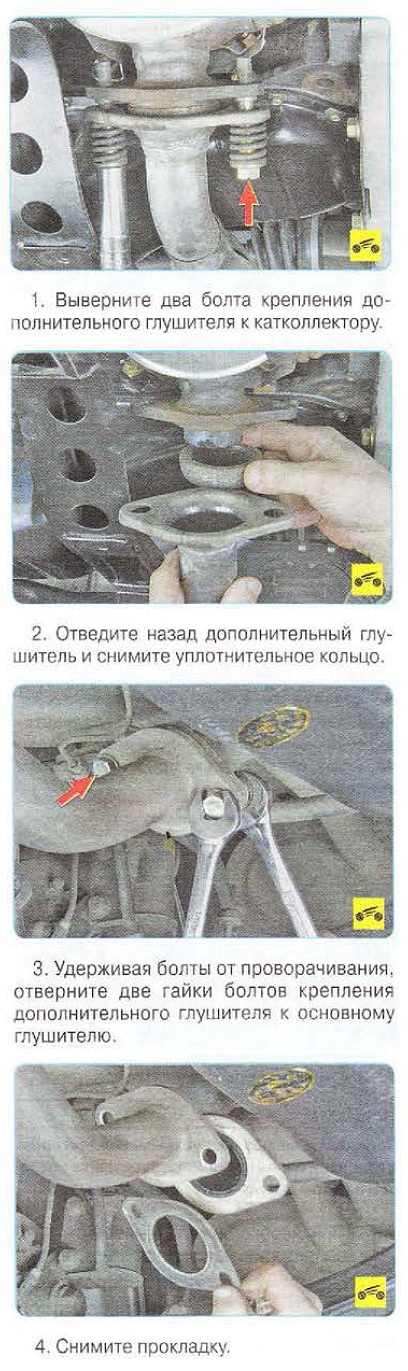 1. Выверните два болта крепления дополнительного глушителя к катколлектору.

2. Отведите назад дополнительный глушитель и снимите уплотнительное кольцо.

3. Удерживая болты от проворачивания, отверните две гайки болтов крепления дополнительного глушителя к основному глушителю.

4. Снимите прокладку.