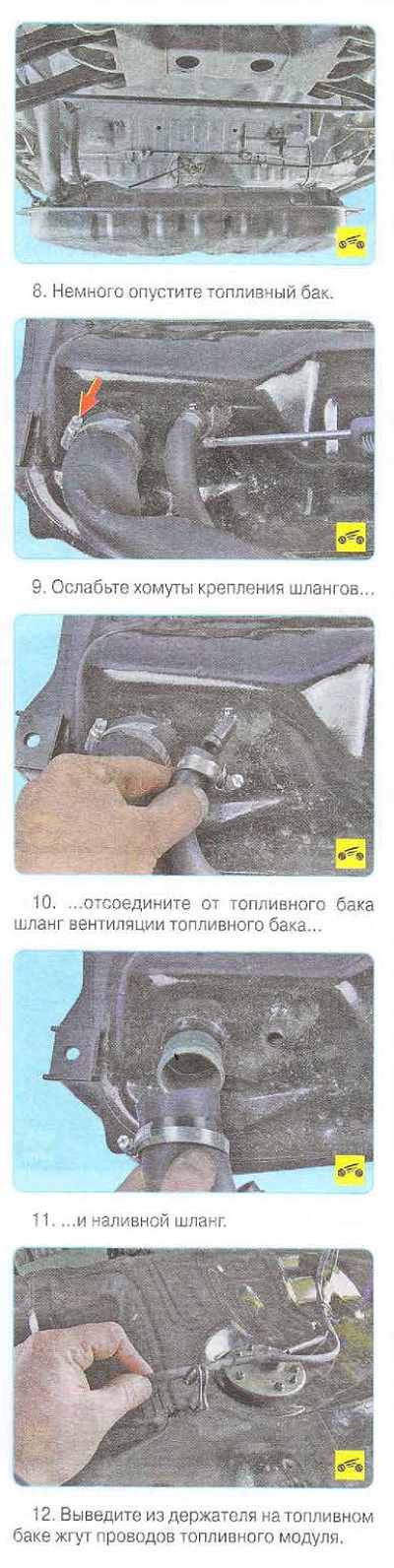 8. Немного опустите топливный бак.

9. Ослабьте хомуты крепления шлангов...

10. ...отсоедините от топливного бака шланг вентиляции топливного бака...

11. ...и наливной шланг.

12. Выведите из держателя на топливном баке жгут проводов топливного модуля.