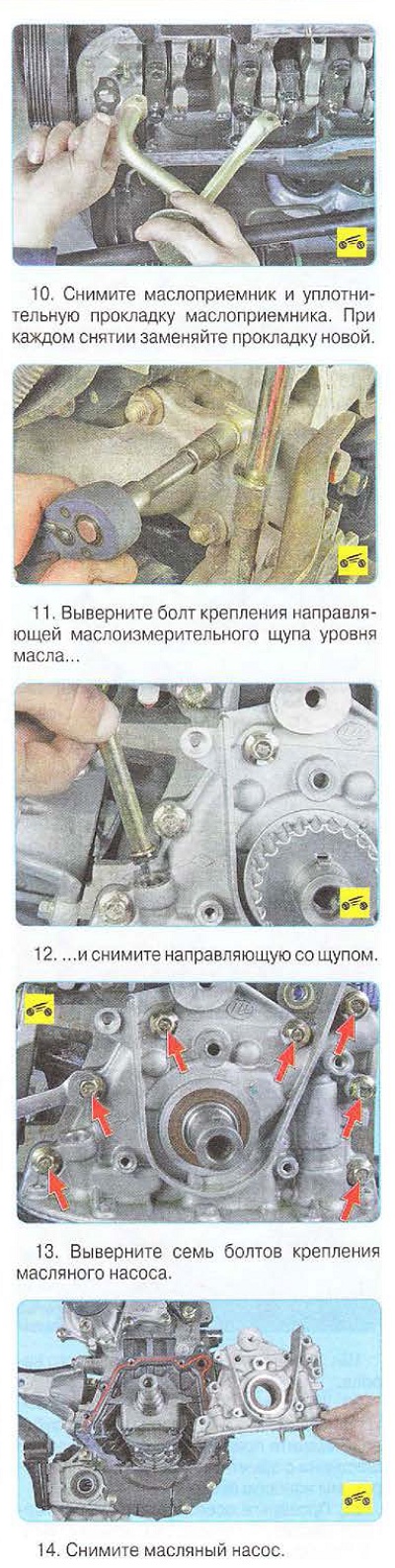 10. Снимите маслоприемник и уплотнительную прокладку маслоприемника. При каждом снятии заменяйте прокладку новой.

11. Выверните болт крепления направляющей маслоизмерительного щупа уровня масла...

12. ...и снимите направляющую со щупом.

13. Выверните семь болтов крепления масляного насоса.

14. Снимите масляный насос.