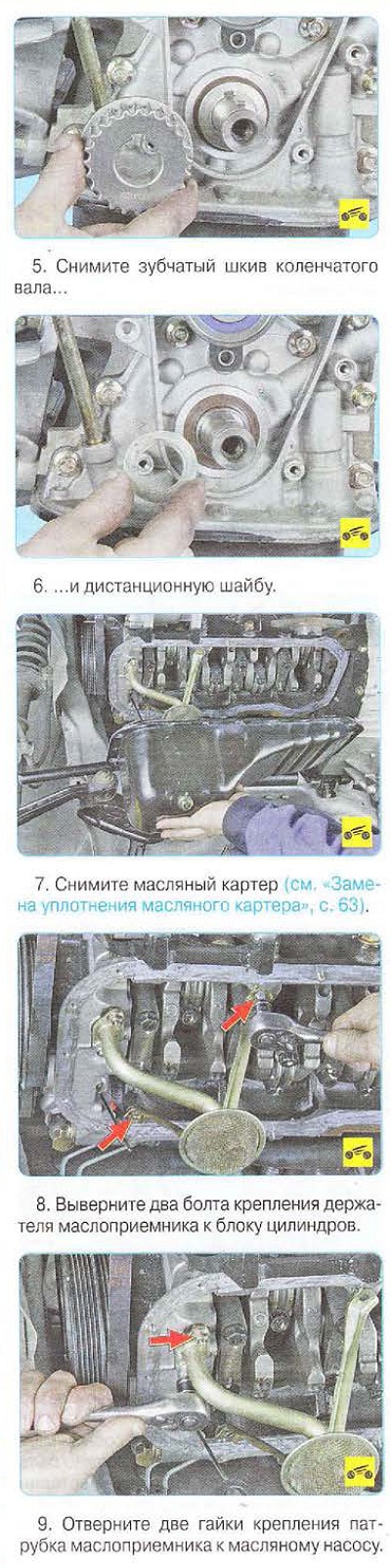 5. Снимите зубчатый шкив коленчатого вала...

6. ...и дистанционную шайбу.

7. Снимите масляный картер (см. «Замена уплотнения масляного картера», с. 63).

8. Выверните два болта крепления держателя маслоприемника к блоку цилиндров.

9. Отверните две гайки крепления патрубка маслоприемника к масляному насосу.