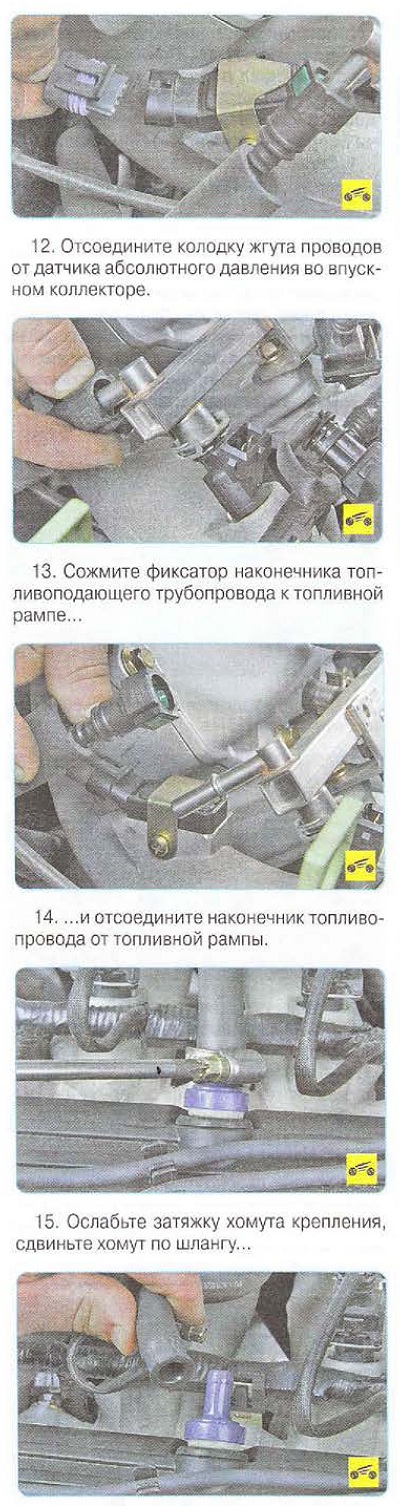 12. Отсоедините колодку жгута проводов от датчика абсолютного давления во впускном коллекторе.

13. Сожмите фиксатор наконечника топливоподающего трубопровода к топливной рампе...

14. ...и отсоедините наконечник топливопровода от топливной рампы.

15. Ослабьте затяжку хомута крепления, сдвиньте хомут по шлангу...