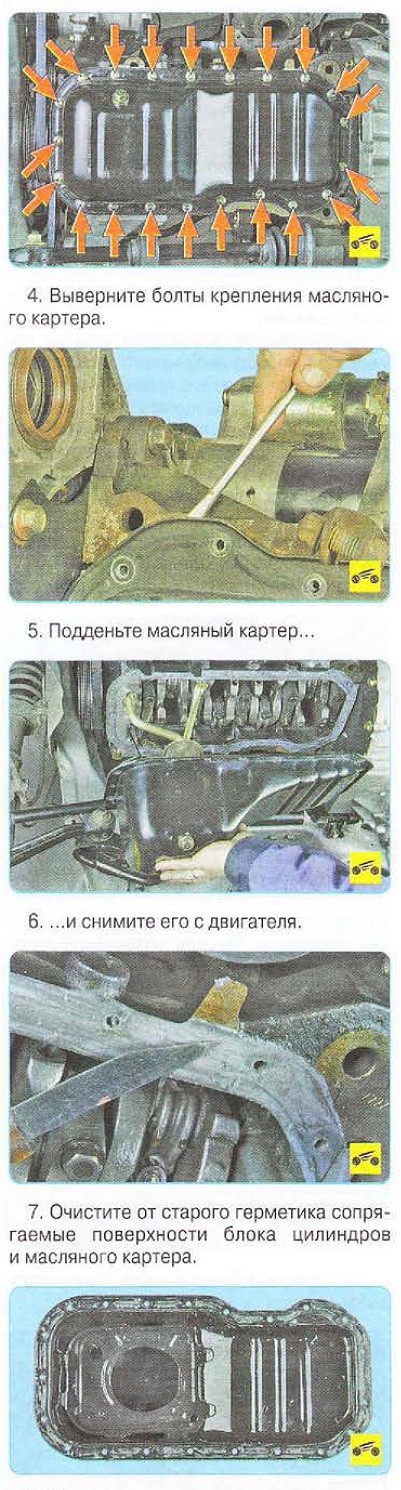 4. Выверните болты крепления масляного картера.

5. Подденьте масляный картер...

6. ...и снимите его с двигателя.

7. Очистите от старого герметика сопрягаемые поверхности блока цилиндров и масляного картера.