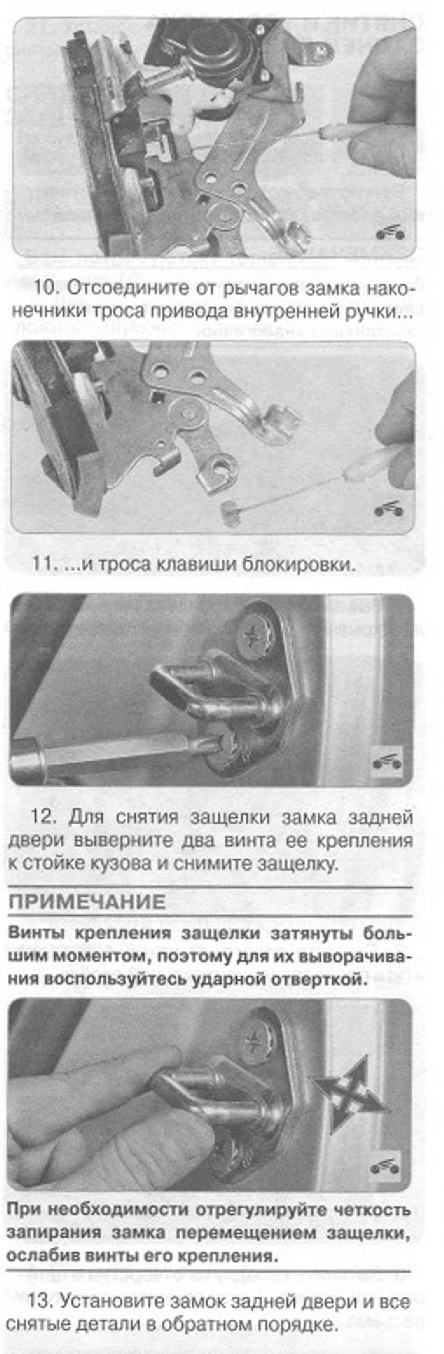 10. Отсоедините от рычагов замка наконечники троса привода внутренней ручки...

11. ...и троса клавиши блокировки.

12. Для снятия защелки замка задней двери выверните два винта ее крепления к стойке кузова и снимите защелку.

ПРИМЕЧАНИЕ

Винты крепления защелки затянуты большим моментом, поэтому для их выворачивания воспользуйтесь ударной отверткой.

При необходимости отрегулируйте четкость запирания замка перемещением защелки, ослабив винты его крепления.

13. Установите замок задней двери и все снятые детали в обратном порядке.