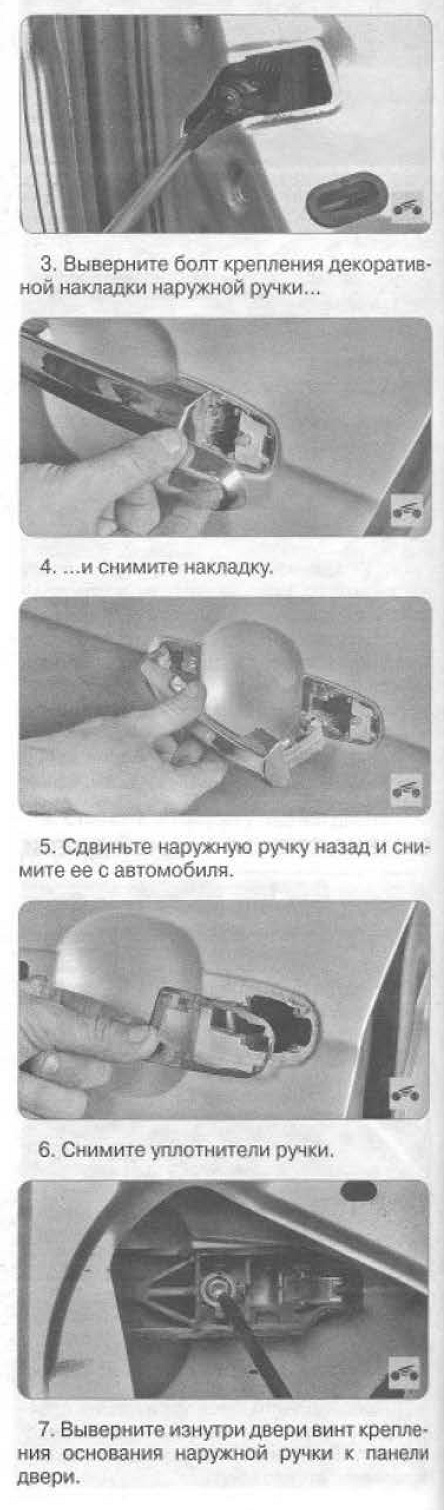 3. Выверните болт крепления декоративной накладки наружной ручки...

4. ...и снимите накладку.

5. Сдвиньте наружную ручку назад и снимите ее с автомобиля.

6. Снимите уплотнители ручки.

7. Выверните изнутри двери винт крепления основания наружной ручки к панели двери.