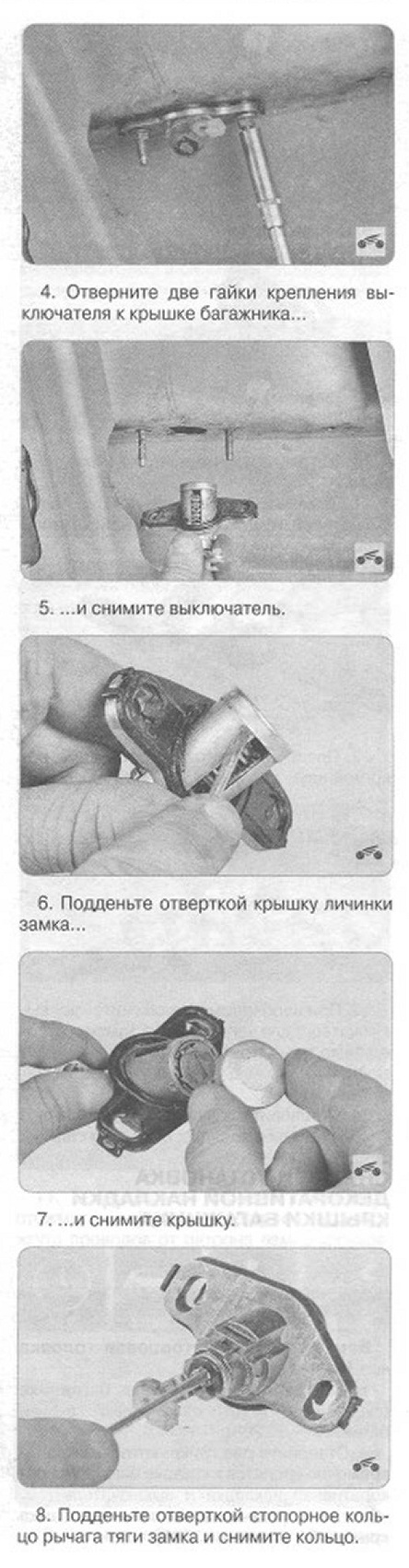 4. Отверните две гайки крепления выключателя к крышке багажника...

5. ...и снимите выключатель.

6. Подденьте отверткой крышку личинки замка...

7. ...и снимите крышку.

8. Подденьте отверткой стопорное кольцо рычага тяги замка и снимите кольцо.