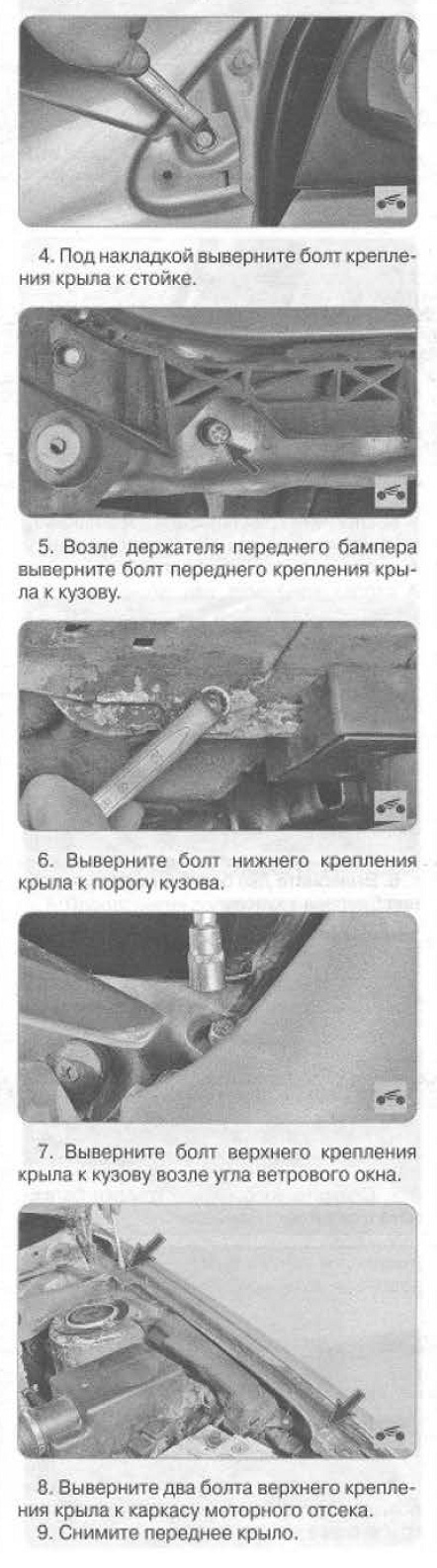 4. Под накладкой выверните болт крепления крыла к стойке.

5. Возле держателя переднего бампера выверните болт переднего крепления крыла к кузову.

6. Выверните болт нижнего крепления крыла к порогу кузова.

7. Выверните болт верхнего крепления крыла к кузову возле угла ветрового окна.

8. Выверните два болта верхнего крепления крыла к каркасу моторного отсека.
9. Снимите переднее крыло.