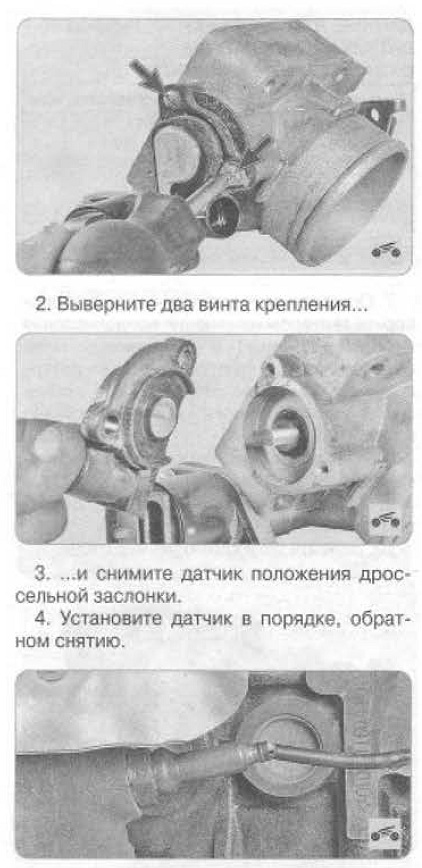 2. Выверните два винта крепления...

3. ...и снимите датчик положения дроссельной заслонки.

4. Установите датчик в порядке, обратном снятию.