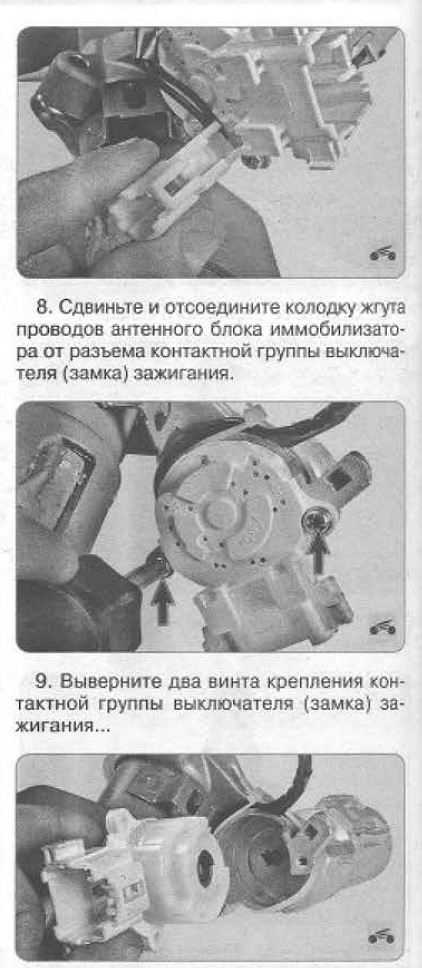 8. Сдвиньте и отсоедините колодку жгута проводов антенного блока иммобилизатора от разъема контактной группы выключателя (замка) зажигания.

9. Выверните два винта крепления контактной группы выключателя (замка) зажигания...