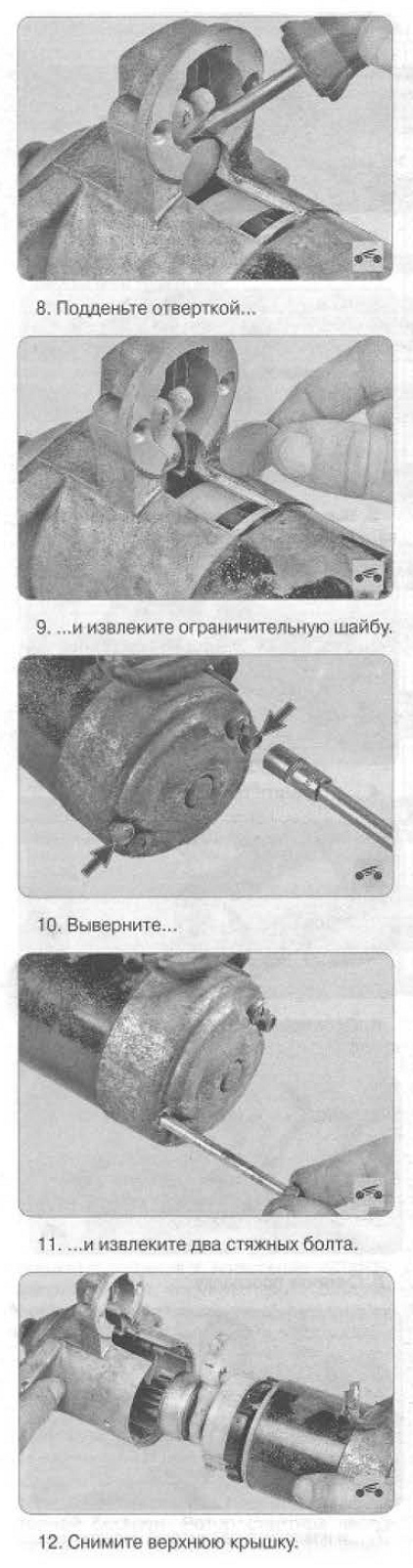 8. Подденьте отверткой...

9. ...и извлеките ограничительную шайбу.

10. Выверните...

11. ...и извлеките два стяжных болта.

12. Снимите верхнюю крышку.