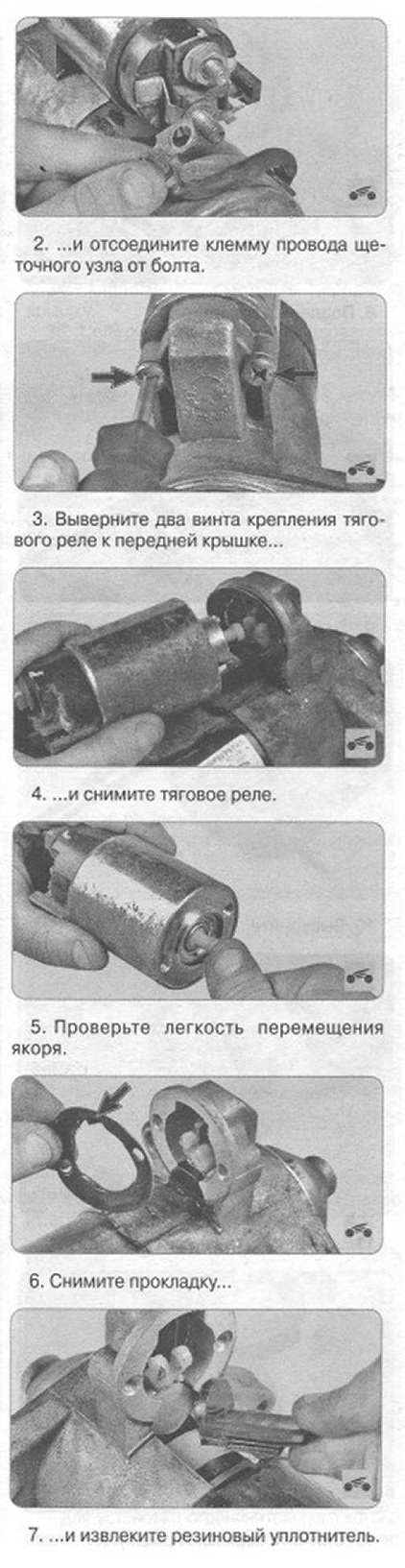 2. ...и отсоедините клемму провода щеточного узла от болта.

3. Выверните два винта крепления тягового реле к передней крышке...

4. ...и снимите тяговое реле.

5. Проверьте легкость перемещения якоря.

6. Снимите прокладку...

7. ...и извлеките резиновый уплотнитель.