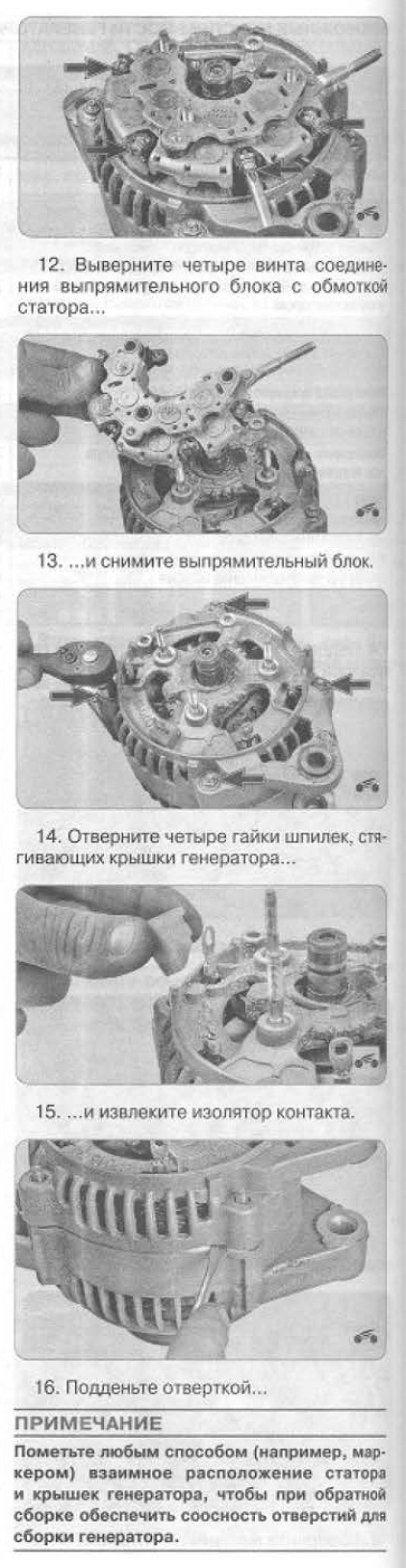 12. Выверните четыре винта соединения выпрямительного блока с обмоткой статора...

13. ...и снимите выпрямительный блок.

14. Отверните четыре гайки шпилек, стягивающих крышки генератора...

15. ...и извлеките изолятор контакта.

16. Подденьте отверткой...

ПРИМЕЧАНИЕ

Пометьте любым способом (например, маркером) взаимное расположение статора и крышек генератора, чтобы при обратной сборке обеспечить соосность отверстий для сборки генератора.