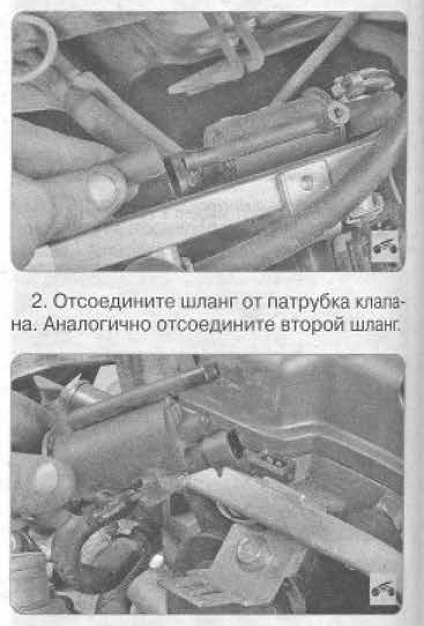 2. Отсоедините шланг от патрубка клапана. Аналогично отсоедините второй шланг.