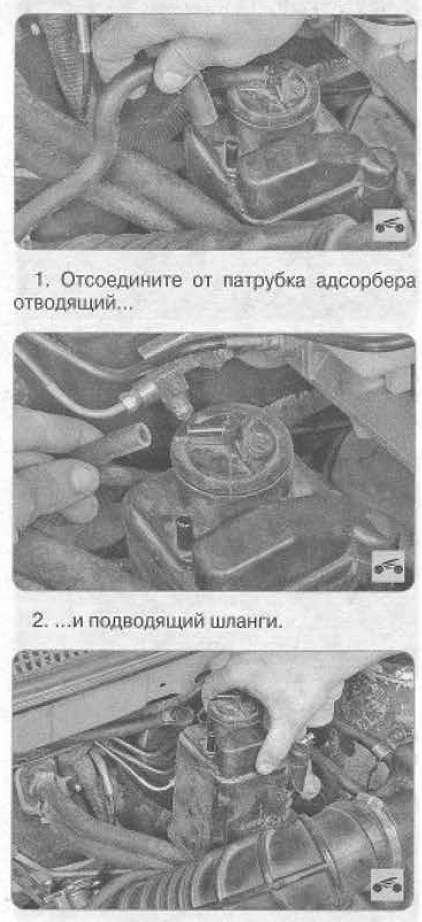 1. Отсоедините от патрубка адсорбера отводящий...

2. ...и подводящий шланги.