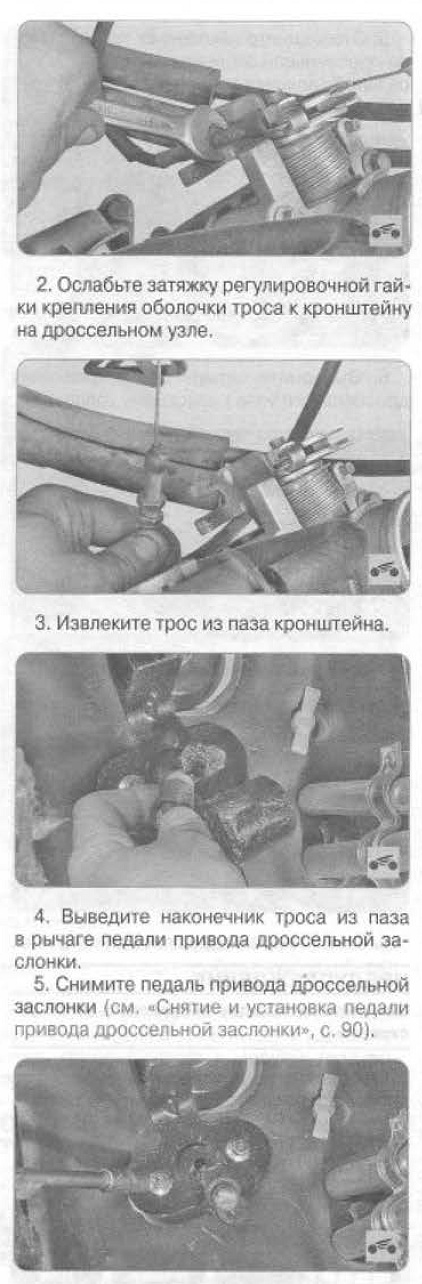 2. Ослабьте затяжку регулировочной гайки крепления оболочки троса к кронштейну на дроссельном узле.

3. Извлеките трос из паза кронштейна.

4. Выведите наконечник троса из паза в рычаге педали привода дроссельной заслонки.

5. Снимите педаль привода дроссельной заслонки (см. «Снятие и установка педали привода дроссельной заслонки», с. 90).