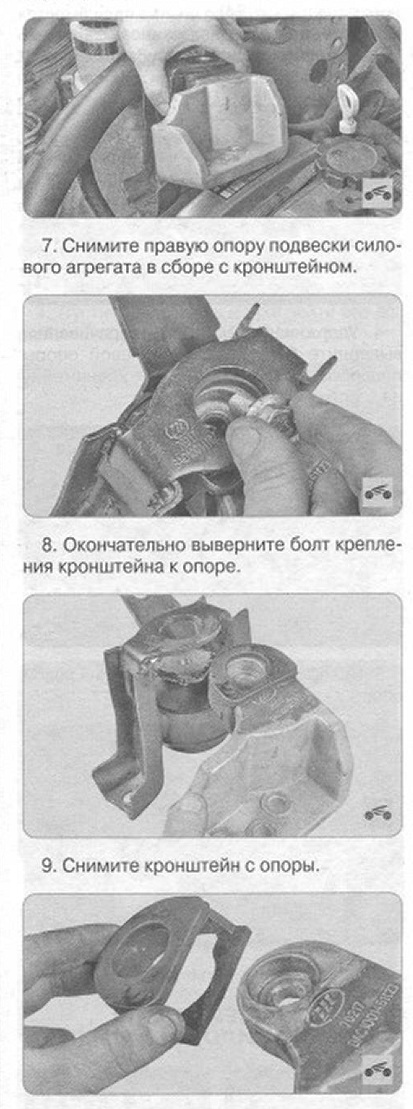 7. Снимите правую опору подвески силового агрегата в сборе с кронштейном.

8. Окончательно выверните болт крепления кронштейна к опоре.

9. Снимите кронштейн с опоры.