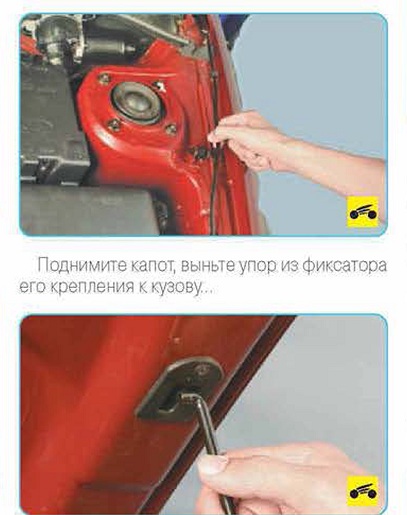 Поднимите капот, выньте упор из фиксатора его крепления к кузову...