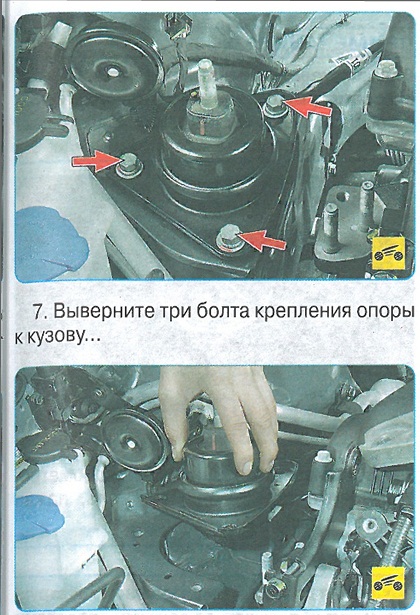 7. Выверните три болта крепления опоры к кузову...