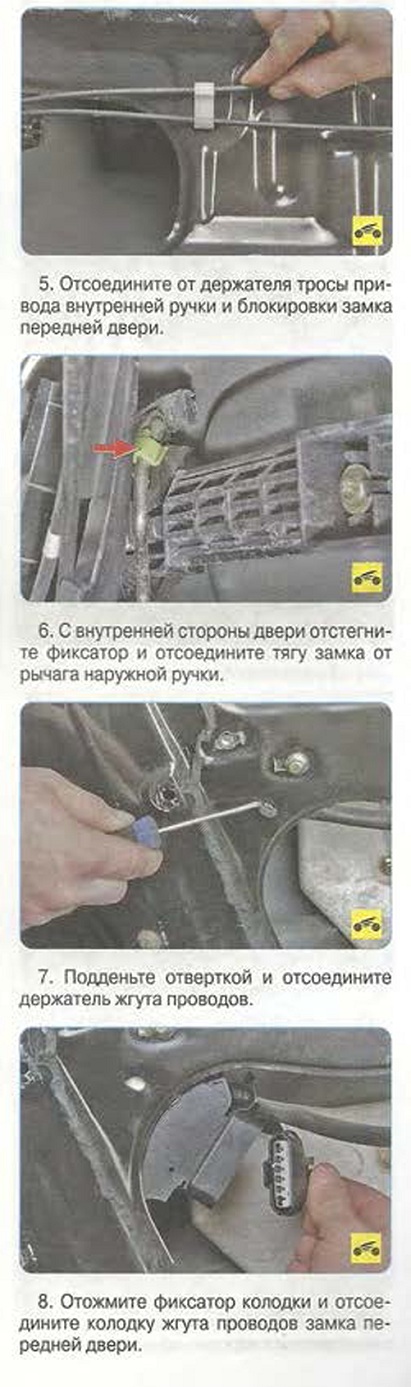 5. Отсоедините от держателя тросы привода внутренней ручки и блокировки замка передней двери.

6. С внутренней стороны двери отстегните фиксатор и отсоедините тягу замка от рычага наружной ручки.

7. Подденьте отверткой и отсоедините держатель жгута проводов.

8. Отожмите фиксатор колодки и отсоедините колодку жгута проводов замка передней двери.