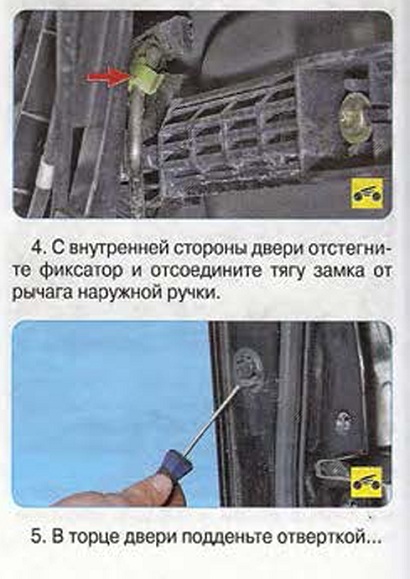 4. С внутренней стороны двери отстегните фиксатор и отсоедините тягу замка от рычага наружной ручки.

5. В торце двери подденьте отверткой...