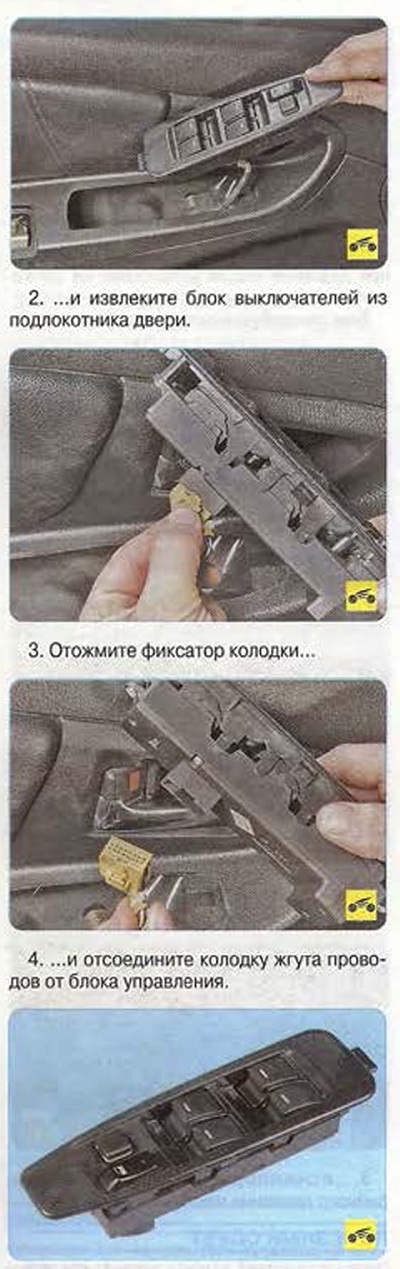 2. ...и извлеките блок выключателей из подлокотника двери.

3. Отожмите фиксатор колодки...

4. ...и отсоедините колодку жгута проводов от блока управления.