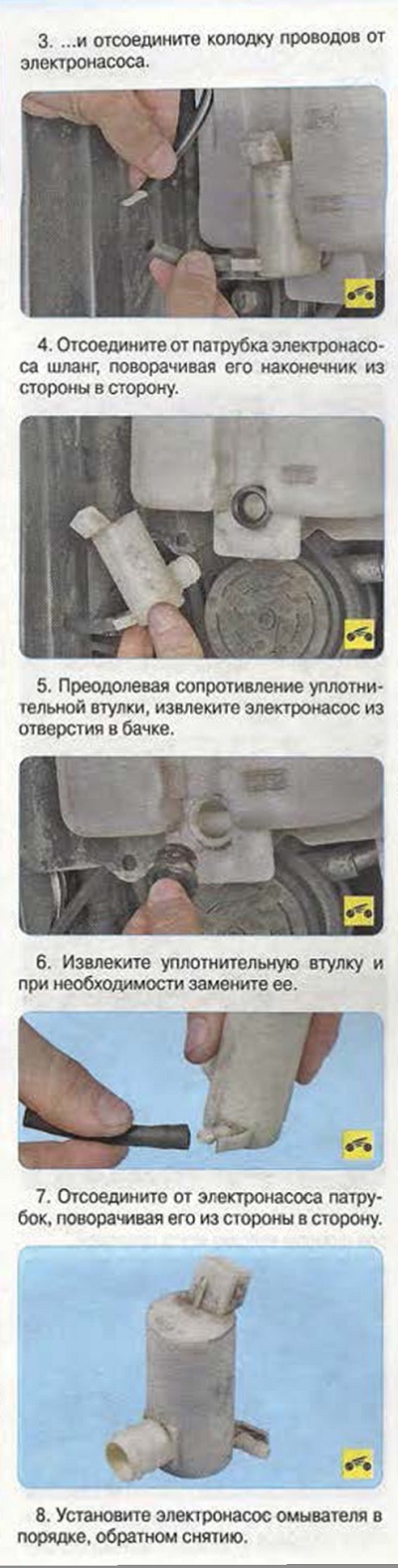 3. ...и отсоедините колодку проводов от электронасоса.

4. Отсоедините от патрубка электронасоса шланг, поворачивая его наконечник из стороны в сторону.

5. Преодолевая сопротивление уплотнительной втулки, извлеките электронасос из отверстия в бачке.

6. Извлеките уплотнительную втулку и при необходимости замените ее.

7. Отсоедините от электронасоса патрубок, поворачивая его из стороны в сторону.

8. Установите электронасос омывателя в порядке, обратном снятию.