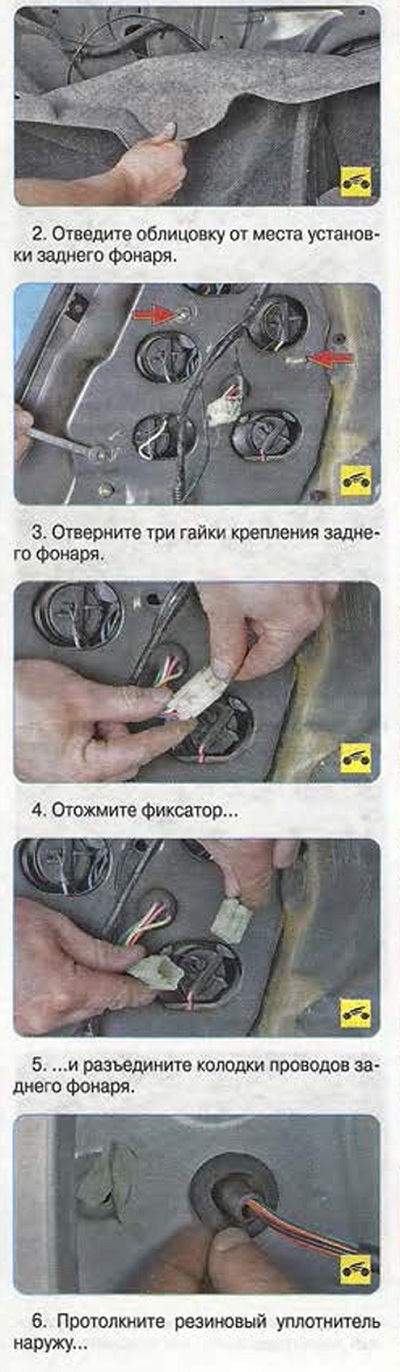 2. Отведите облицовку от места установки заднего фонаря.

3. Отверните три гайки крепления заднего фонаря.

4. Отожмите фиксатор...

5. ...и разъедините колодки проводов заднего фонаря.

6. Протолкните резиновый уплотнитель наружу...