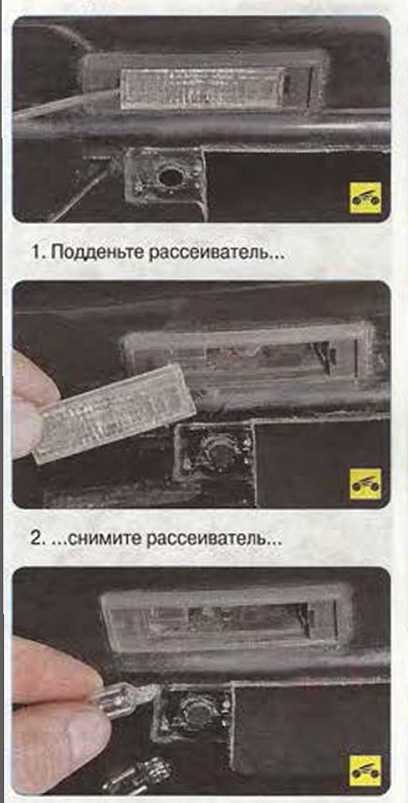 1. Подденьте рассеиватель...

2. ...снимите рассеиватель...