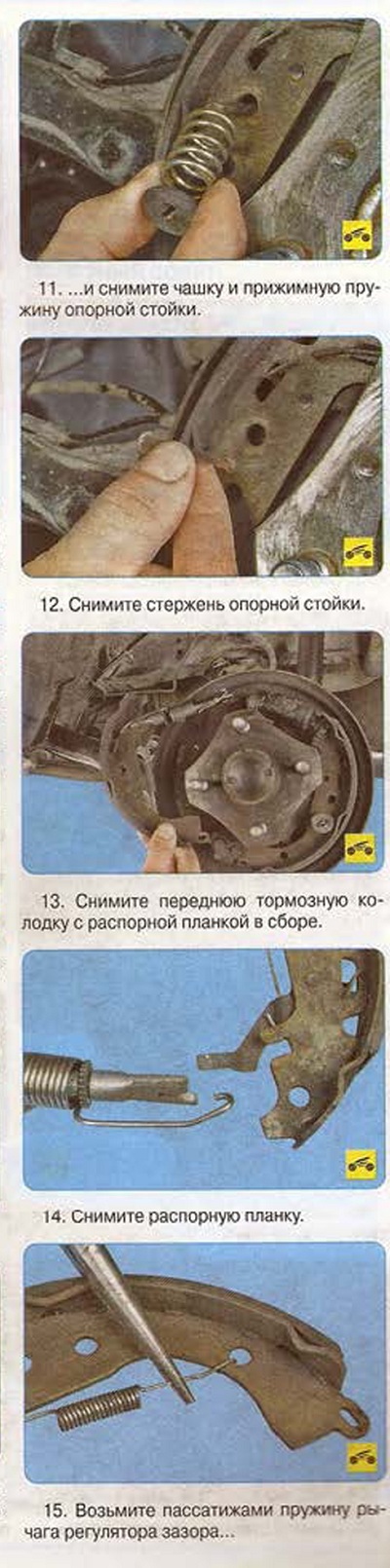 11. ...и снимите чашку и прижимную пружину опорной стойки.

12. Снимите стержень опорной стойки.

13. Снимите переднюю тормозную колодку с распорной планкой в сборе.

14. Снимите распорную планку.

15. Возьмите пассатижами пружину рычага регулятора зазора...