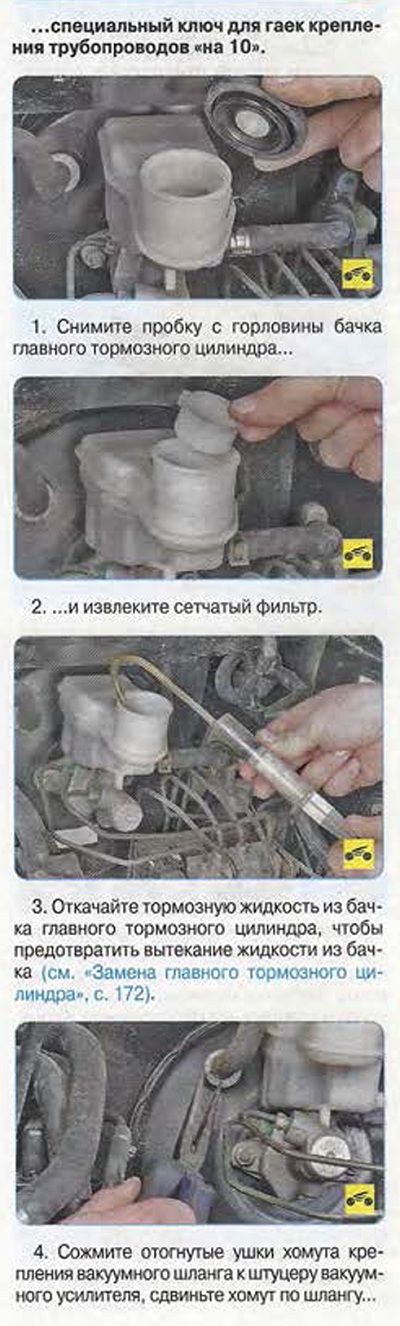 ...специальный ключ для гаек крепления трубопроводов «на 10».

1. Снимите пробку с горловины бачка главного тормозного цилиндра...

2. ...и извлеките сетчатый фильтр.

3. Откачайте тормозную жидкость из бачка главного тормозного цилиндра, чтобы предотвратить вытекание жидкости из бачка (см. «Замена главного тормозного цилиндра», с. 172).

4. Сожмите отогнутые ушки хомута крепления вакуумного шланга к штуцеру вакуумного усилителя, сдвиньте хомут по шлангу...