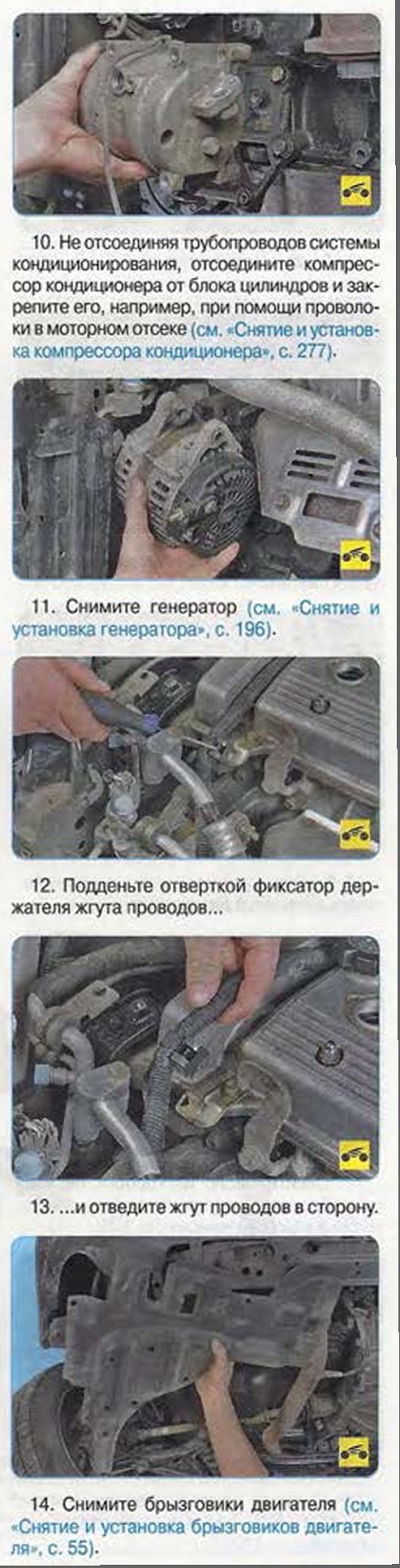 10. Не отсоединяя трубопроводов системы кондиционирования, отсоедините компрессор кондиционера от блока цилиндров и закрепите его, например, при помощи проволоки в моторном отсеке (см. «Снятие и установка компрессора кондиционера», с. 277).

11. Снимите генератор (см. «Снятие и установка генератора», с. 196).

12. Подденьте отверткой фиксатор держателя жгута проводов...

13. ...и отведите жгут проводов в сторону.

14. Снимите брызговики двигателя (см. «Снятие и установка брызговиков двигателя», с. 55).