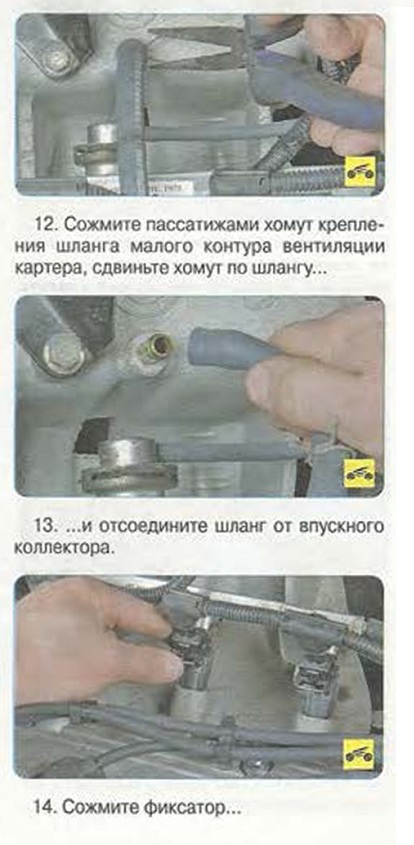 12. Сожмите пассатижами хомут крепления шланга малого контура вентиляции картера, сдвиньте хомут по шлангу...

13. ...и отсоедините шланг от впускного коллектора.

14. Сожмите фиксатор...