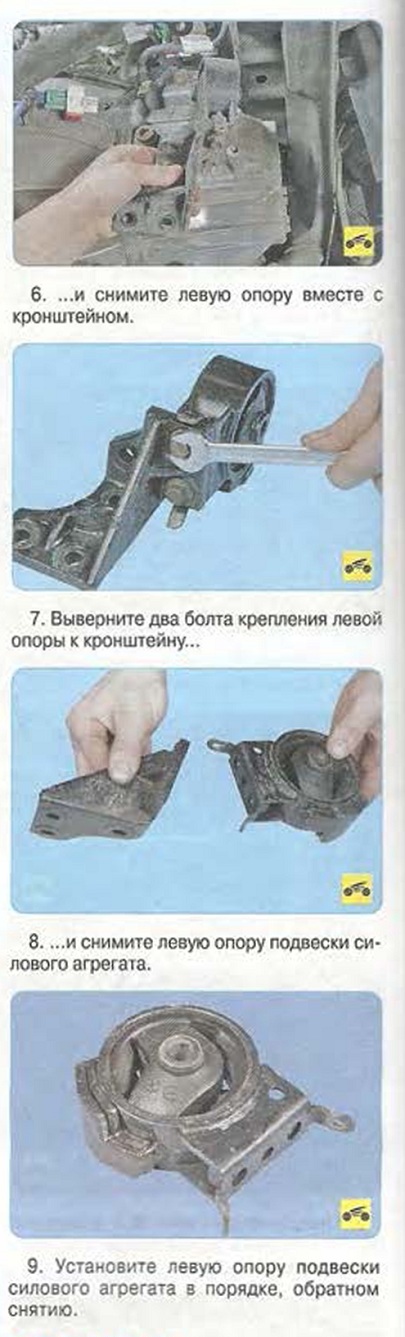 6. ...и снимите левую опору вместе с кронштейном.

7. Выверните два болта крепления левой опоры к кронштейну...

8. ...и снимите левую опору подвески силового агрегата.

9. Установите левую опору подвески силового агрегата в порядке, обратном снятию.