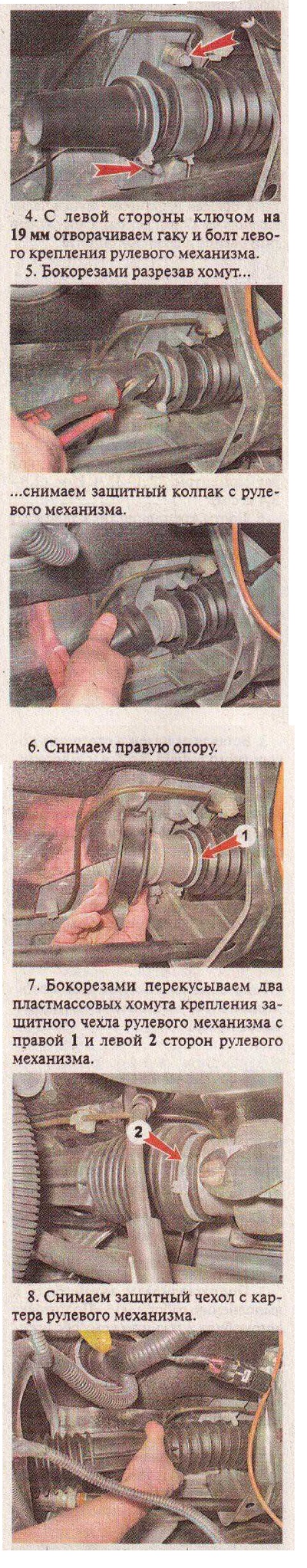 4. С левой стороны ключом на 19 мм отворачиваем гаку и болт левого крепления рулевого механизма.

5. Бокорезами разрезав хомут...

...снимаем защитный колпак с рулевого механизма.

6. Снимаем правую опору.

1

7. Бокорезами перекусываем два пластмассовых хомута крепления защитного чехла рулевого механизма с правой 1 и левой 2 сторон рулевого механизма.

2

8. Снимаем защитный чехол с картера рулевого механизма.