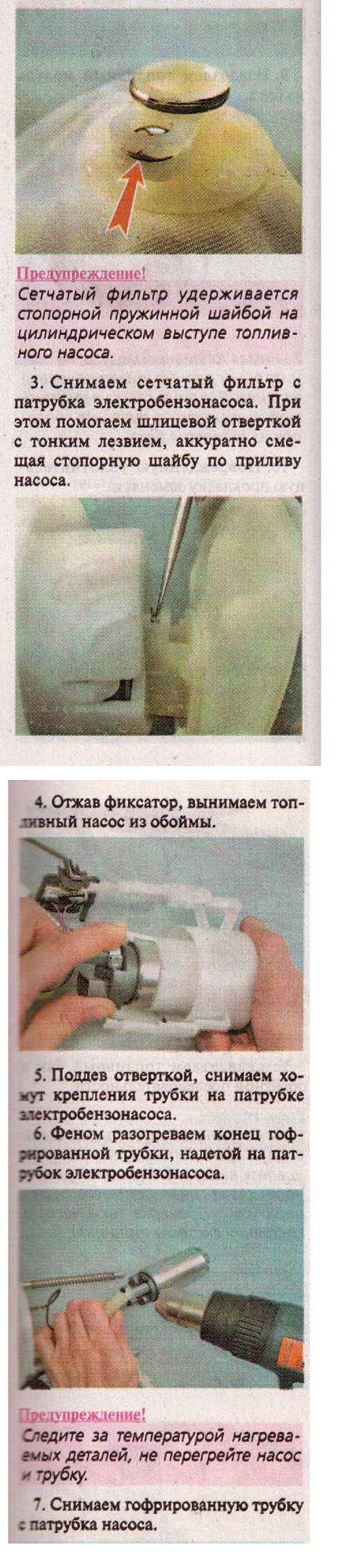 Предупреждение!

Сетчатый фильтр удерживается стопорной пружинной шайбой на цилиндрическом выступе топливного насоса.

3. Снимаем сетчатый фильтр с патрубка электробензонасоса. При этом помогаем шлицевой отверткой с тонким лезвием, аккуратно смещая стопорную шайбу по приливу насоса.

4. Отжав фиксатор, вынимаем топливный насос из обоймы.

5. Поддев отверткой, снимаем хомут крепления трубки на патрубке электробензонасоса.

6. Феном разогреваем конец гофрированной трубки, надетой на патрубок электробензонасоса.

Предупреждение!

Следите за температурой нагреваемых деталей, не перегрейте насос и трубку.

7. Снимаем гофрированную трубку с патрубка насоса.