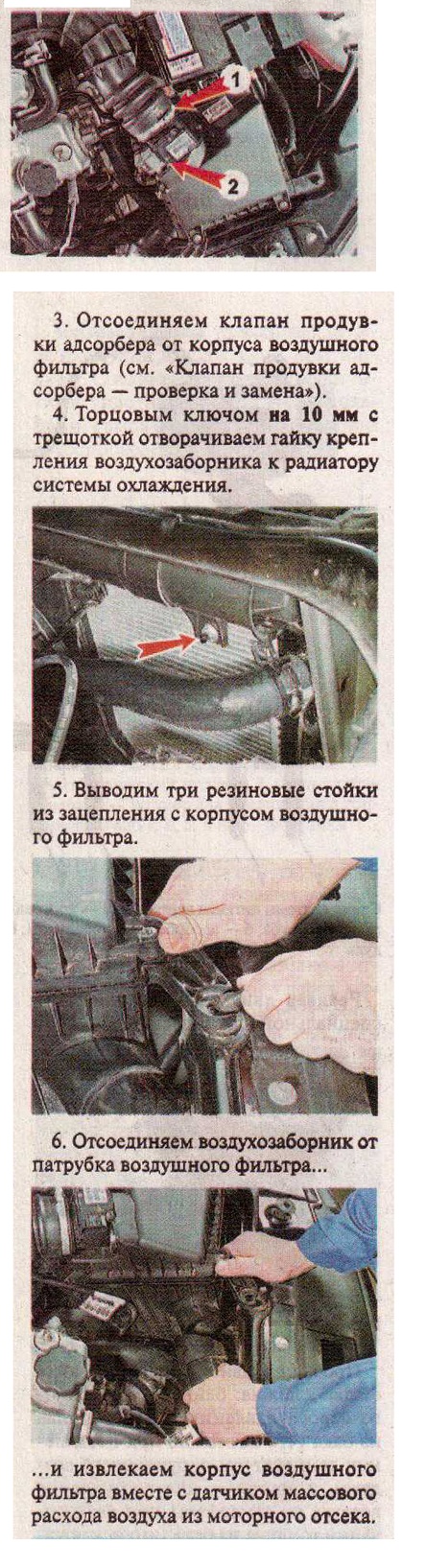 1

2

3. Отсоединяем клапан продувки адсорбера от корпуса воздушного фильтра (см. «Клапан продувки адсорбера — проверка и замена»).

4. Торцовым ключом на 10 мм с трещоткой отворачиваем гайку крепления воздухозаборника к радиатору системы охлаждения.

5. Выводим три резиновые стойки из зацепления с корпусом воздушного фильтра.

6. Отсоединяем воздухозаборник от патрубка воздушного фильтра...

...и извлекаем корпус воздушного фильтра вместе с датчиком массового расхода воздуха из моторного отсека.