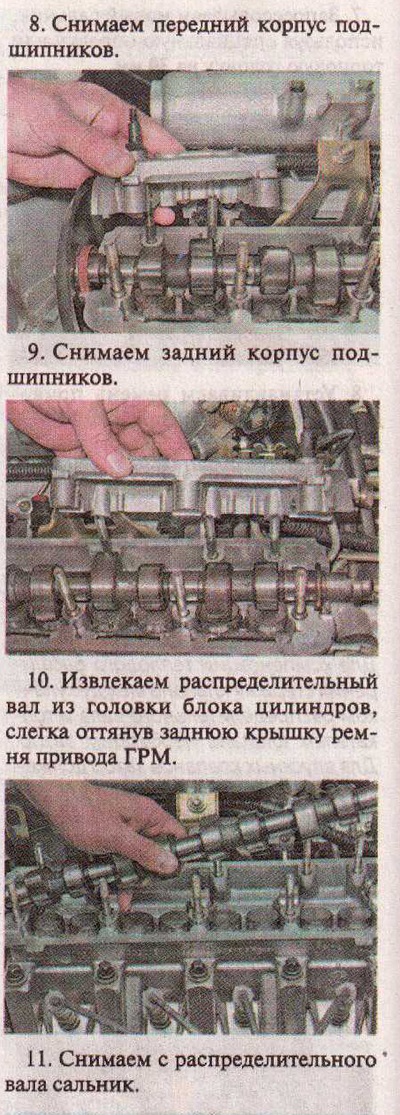 8. Снимаем передний корпус подшипников.

9. Снимаем задний корпус подшипников.

10. Извлекаем распределительный вал из головки блока цилиндров, слегка оттянув заднюю крышку ремня привода ГРМ.

11. Снимаем с распределительного вала сальник.