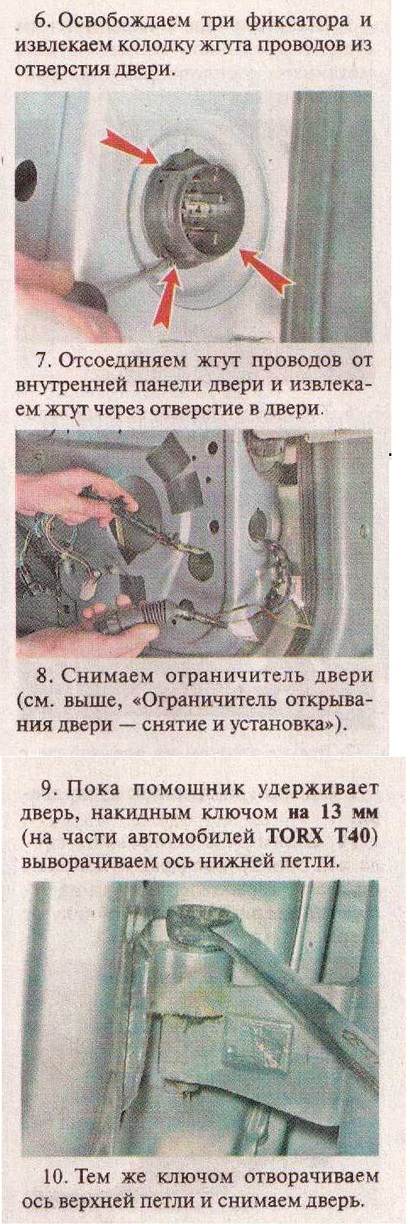 6. Освобождаем три фиксатора и извлекаем колодку жгута проводов из отверстия двери.

7. Отсоединяем жгут проводов от внутренней панели двери и извлекаем жгут через отверстие в двери.

8. Снимаем ограничитель двери (см. выше, «Ограничитель открывания двери — снятие и установка»).

9. Пока помощник удерживает дверь, накидным ключом на 13 мм (на части автомобилей TORX T40) выворачиваем ось нижней петли.

10. Тем же ключом отворачиваем ось верхней петли и снимаем дверь.