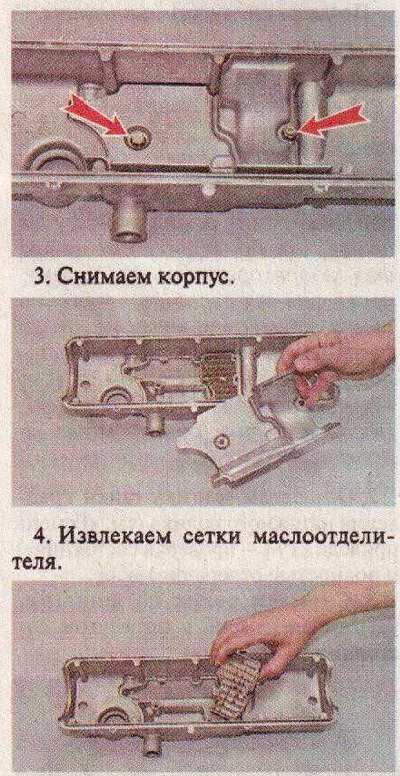 3. Снимаем корпус.

4. Извлекаем сетки маслоотделителя.