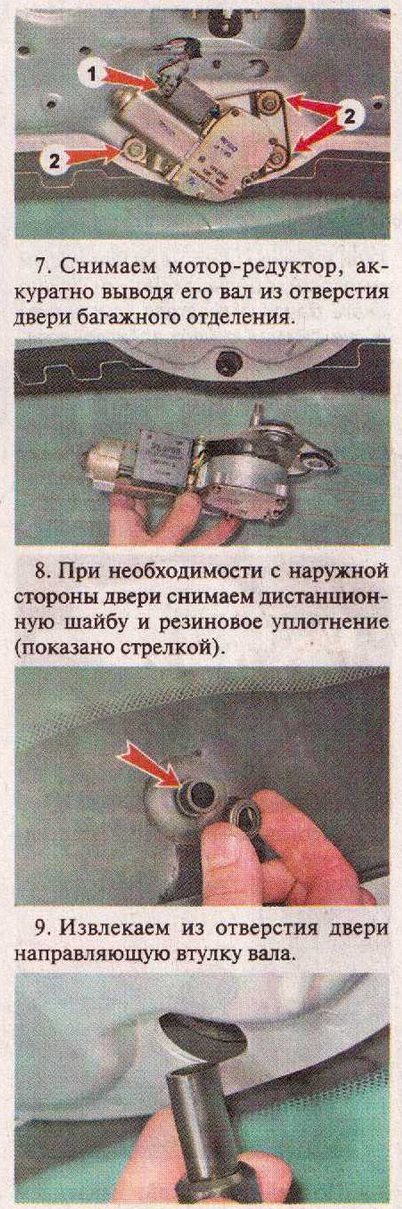 1

2

2

7. Снимаем мотор-редуктор, аккуратно выводя его вал из отверстия двери багажного отделения.

8. При необходимости с наружной стороны двери снимаем дистанционную шайбу и резиновое уплотнение (показано стрелкой).

9. Извлекаем из отверстия двери направляющую втулку вала.