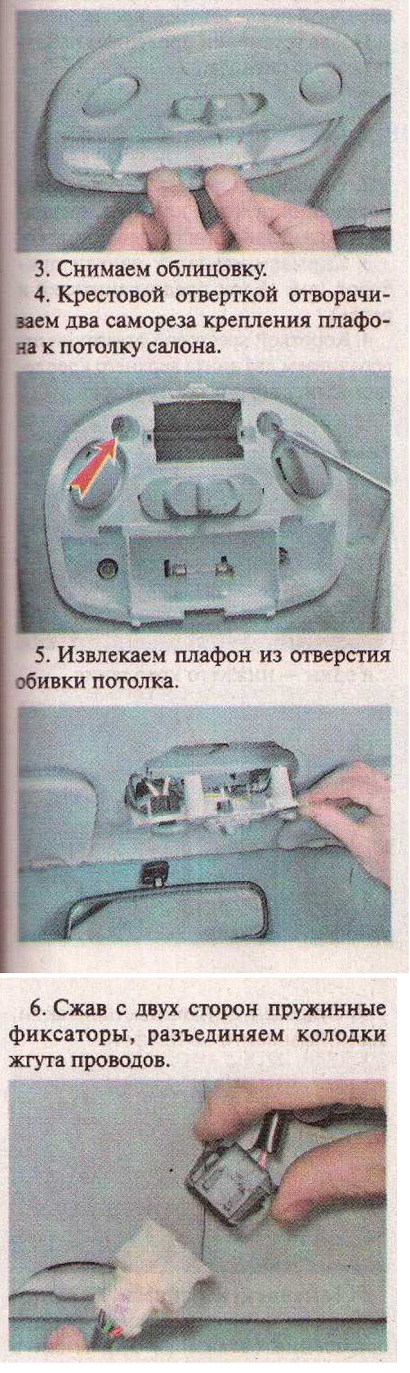 3. Снимаем облицовку.

4. Крестовой отверткой отворачиваем два самореза крепления плафона к потолку салона.

5. Извлекаем плафон из отверстия обивки потолка.

6. Сжав с двух сторон пружинные фиксаторы, разъединяем колодки жгута проводов.