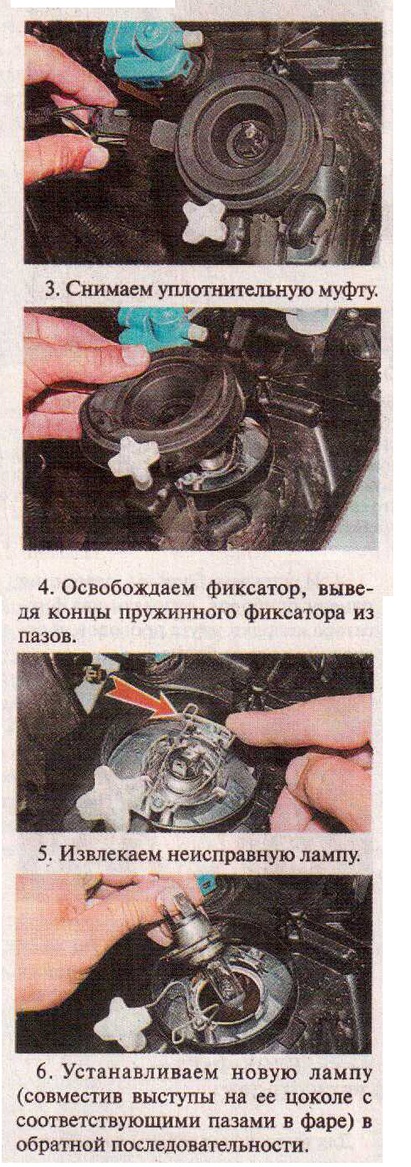 3. Снимаем уплотнительную муфту.

4. Освобождаем фиксатор, выведя концы пружинного фиксатора из пазов.

5. Извлекаем неисправную лампу.

6. Устанавливаем новую лампу (совместив выступы на ее цоколе с соответствующими пазами в фаре) в обратной последовательности.