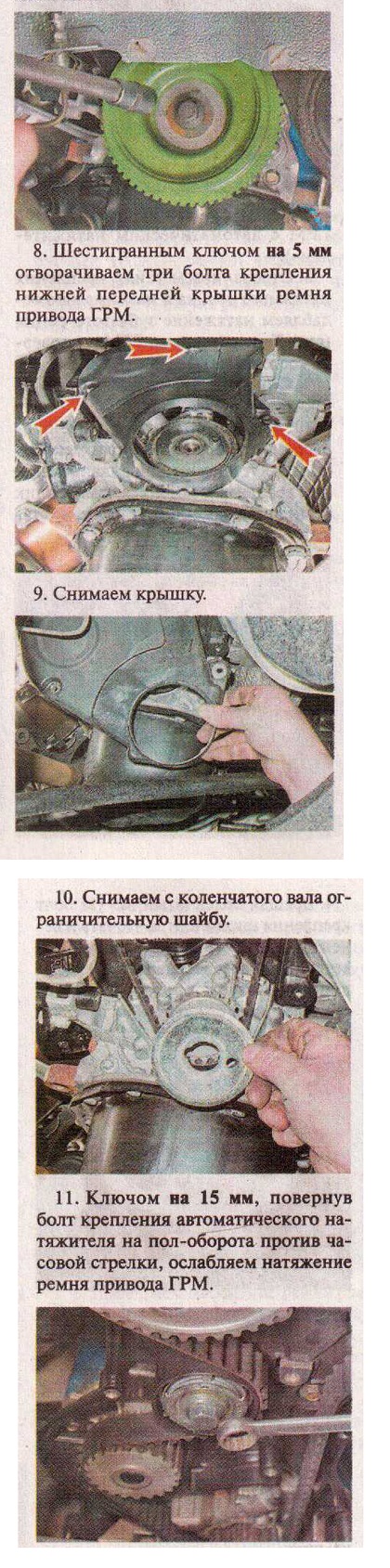 8. Шестигранным ключом на 5 мм отворачиваем три болта крепления нижней передней крышки ремня привода ГРМ.

9. Снимаем крышку.

10. Снимаем с коленчатого вала ограничительную шайбу.

11. Ключом на 15 мм, повернув болт крепления автоматического натяжителя на пол-оборота против часовой стрелки, ослабляем натяжение ремня привода ГРМ.