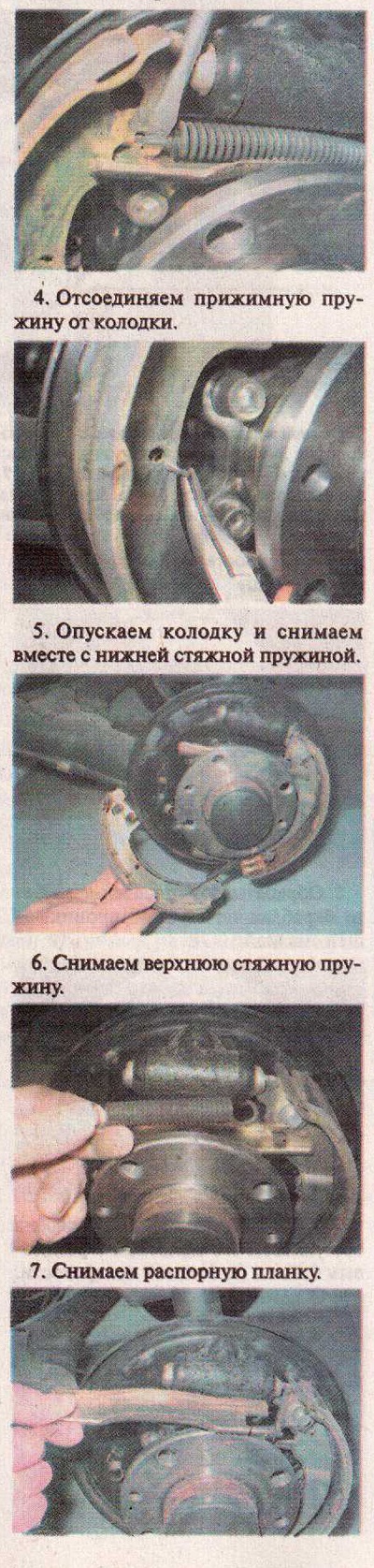 4. Отсоединяем прижимную пружину от колодки.

5. Опускаем колодку и снимаем вместе с нижней стяжной пружиной.

6. Снимаем верхнюю стяжную пружину.

7. Снимаем распорную планку.