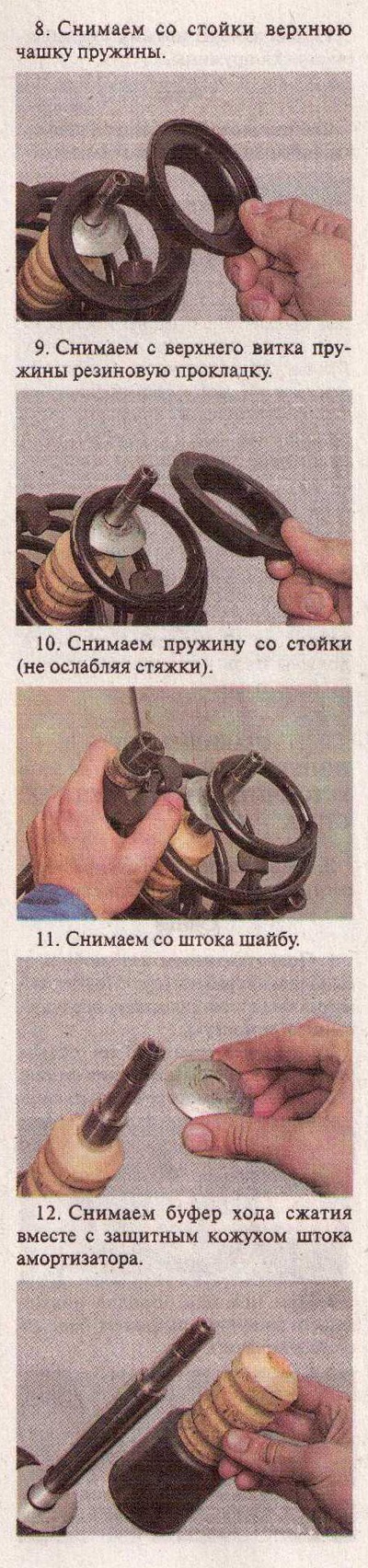 8. Снимаем со стойки верхнюю чашку пружины.

9. Снимаем с верхнего витка пружины резиновую прокладку.

10. Снимаем пружину со стойки (не ослабляя стяжки).

11. Снимаем со штока шайбу.

12. Снимаем буфер хода сжатия вместе с защитным кожухом штока амортизатора.