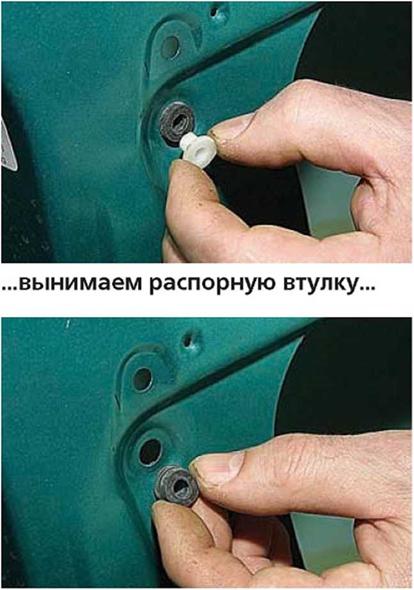 ...вынимаем распорную втулку...